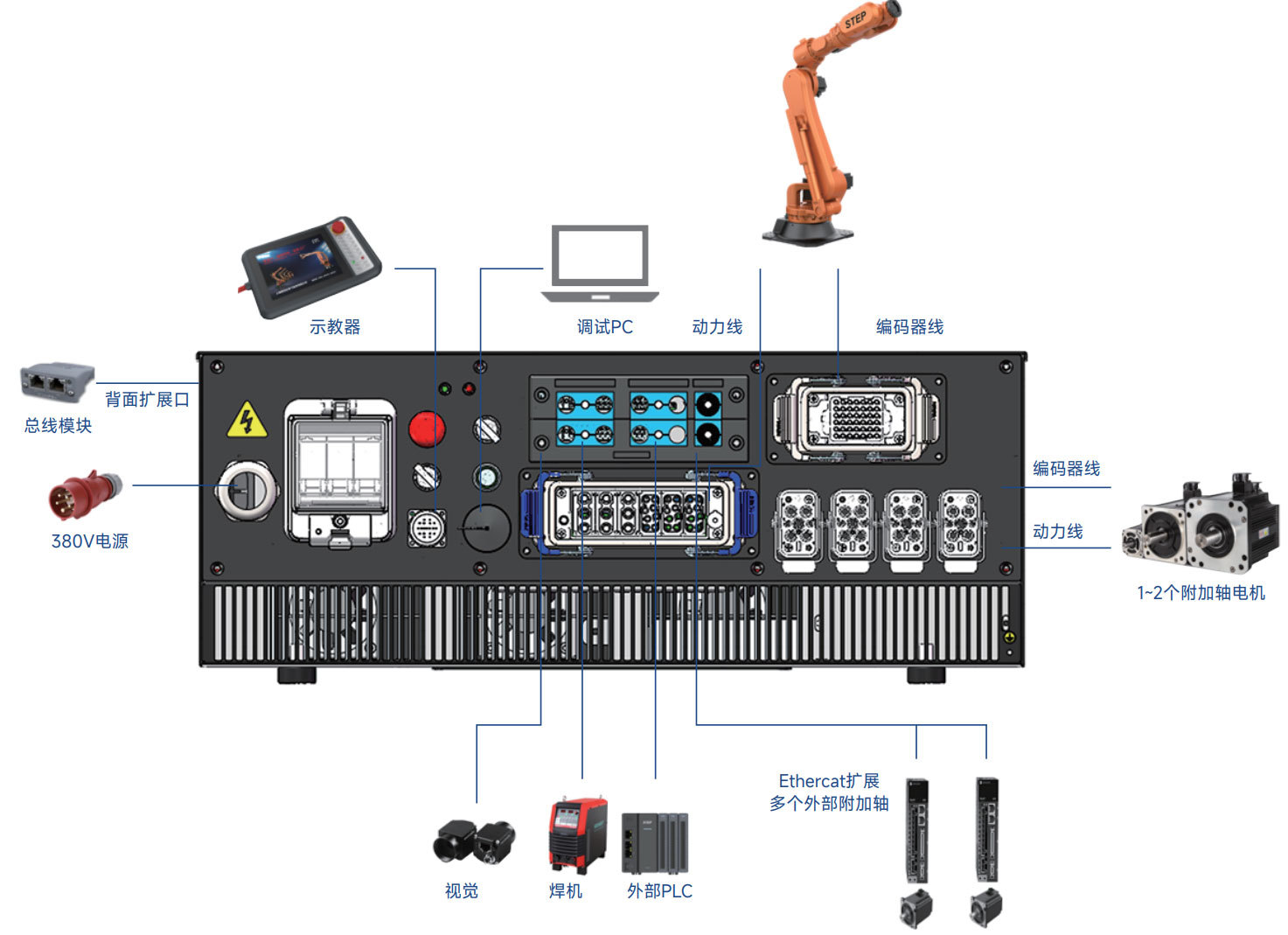 STEP

示教器

调试PC

动力线

编码器线

背面扩展口

总线模块

380V电源

编码器线

动力线

1~2个附加轴电机

Ethercat扩展
多个外部附加轴

视觉

焊机

外部PLC