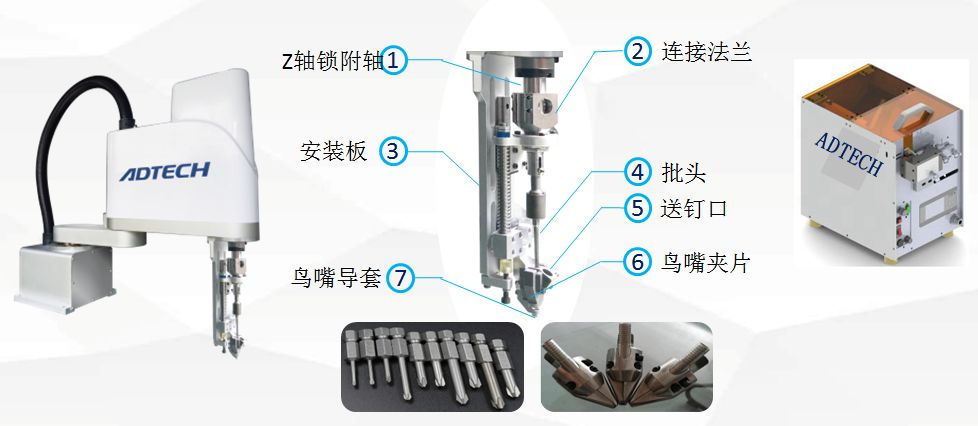 ADTECH

Z轴锁附轴 ①

② 连接法兰

安装板 ③

④ 批头

⑤ 送钉口

⑥ 鸟嘴夹片

鸟嘴导套 ⑦

ADTECH