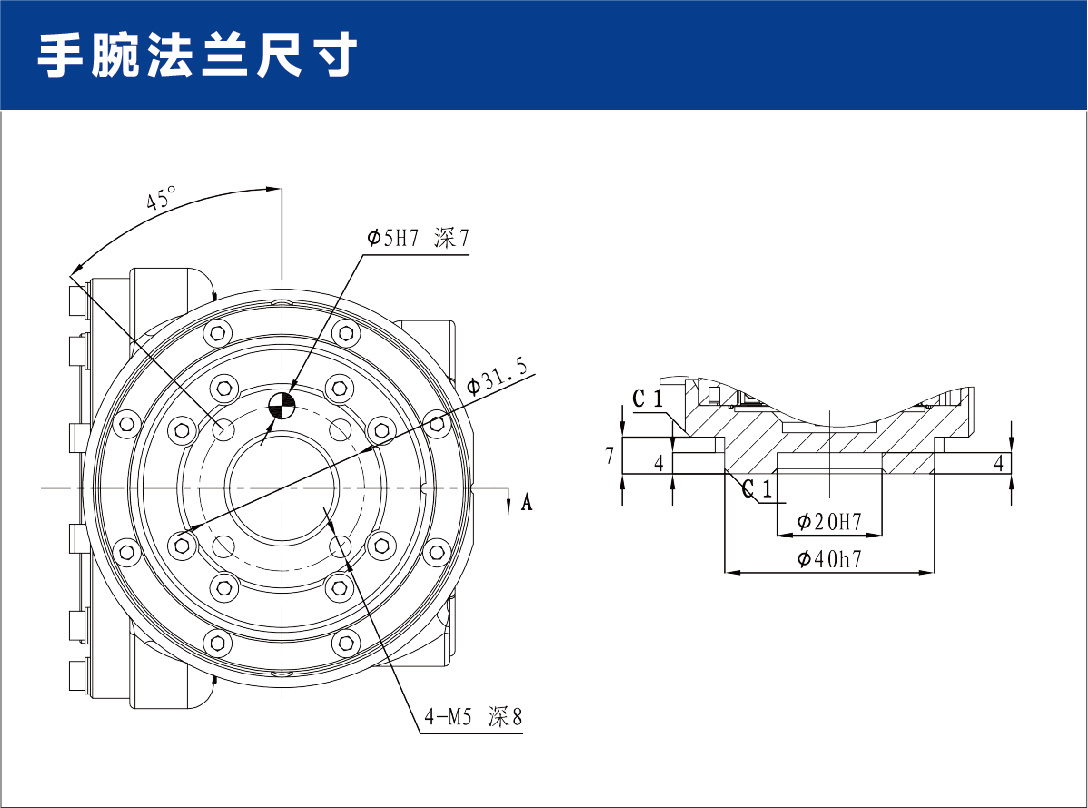 手腕法兰尺寸

45°

Φ5H7 深7

Φ31.5

A

4-M5 深8

C1

7

4

4

C1

Φ20H7

Φ40h7