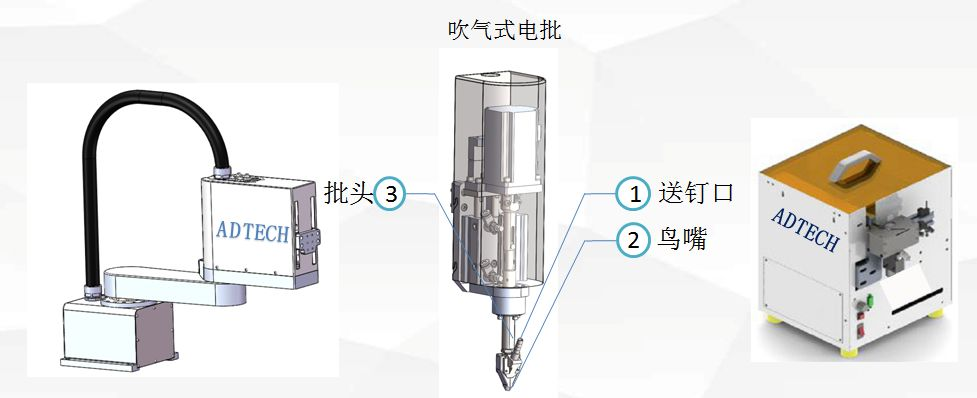 吹气式电批

ADTECH

批头 3

1 送钉口

2 鸟嘴

ADTECH